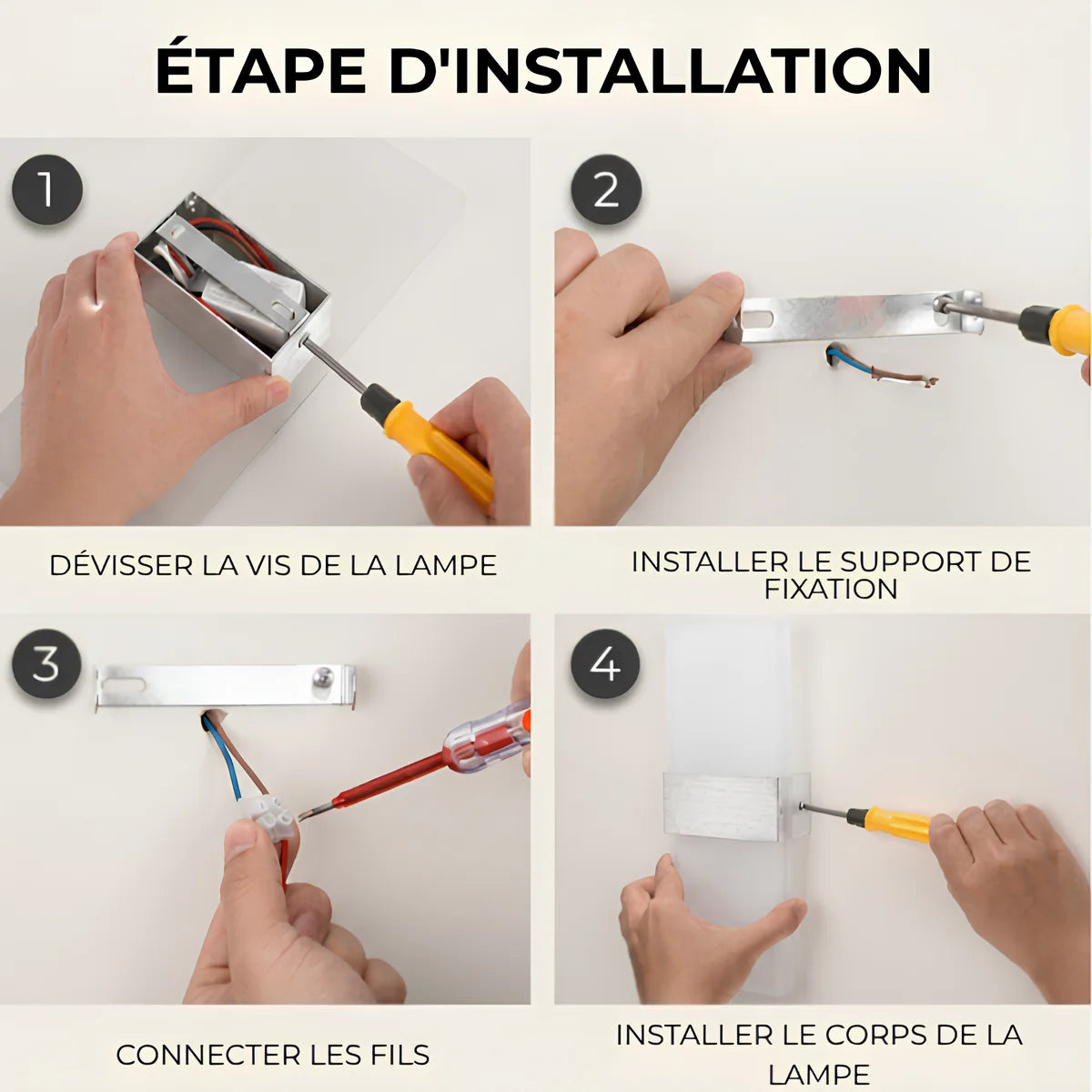 ÉTAPE D'INSTALLATION

1

DÉVISSER LA VIS DE LA LAMPE

2

INSTALLER LE SUPPORT DE FIXATION

3

CONNECTER LES FILS

4

INSTALLER LE CORPS DE LA LAMPE